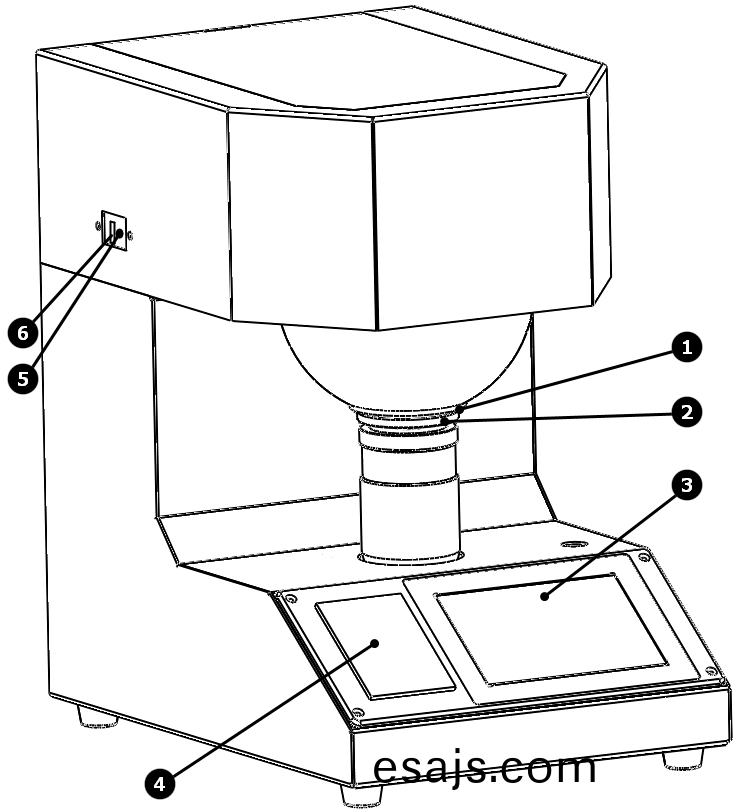 6
5
1
2
3
4
esajs.com